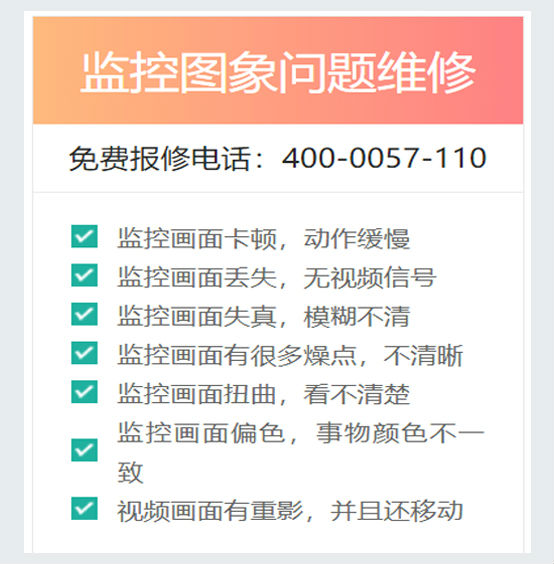 监控图象问题维修

免费报修电话：400-0057-110

监控画面卡顿，动作缓慢
监控画面丢失，无视频信号
监控画面失真，模糊不清
监控画面有很多燥点，不清晰
监控画面扭曲，看不清楚
监控画面偏色，事物颜色不一致
视频画面有重影，并且还移动